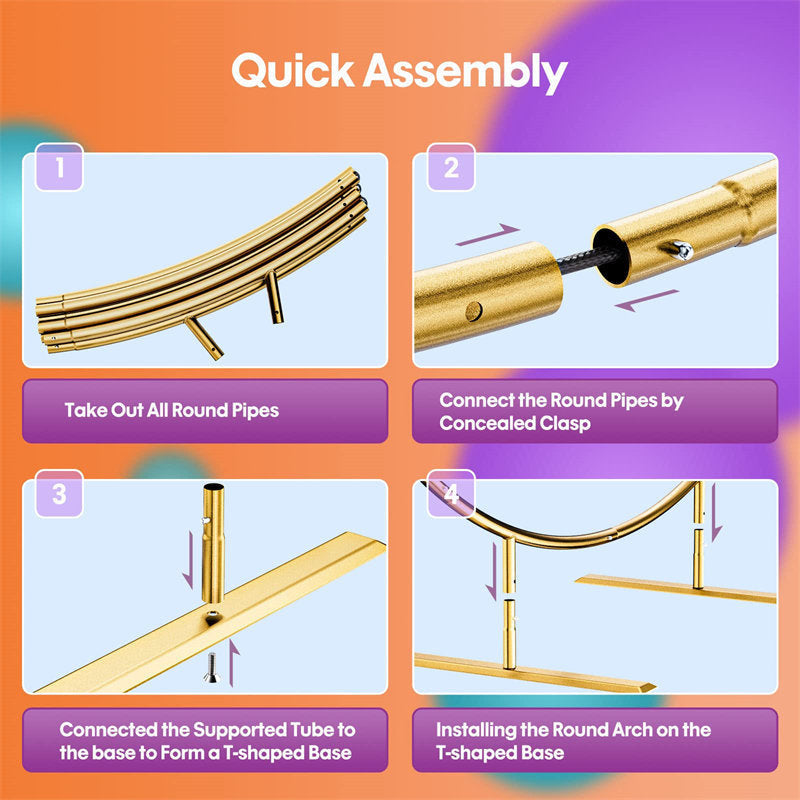 Quick Assembly

1

Take Out All Round Pipes

2

Connect the Round Pipes by Concealed Clasp

3

Connected the Supported Tube to the base to Form a T-shaped Base

4

Installing the Round Arch on the T-shaped Base