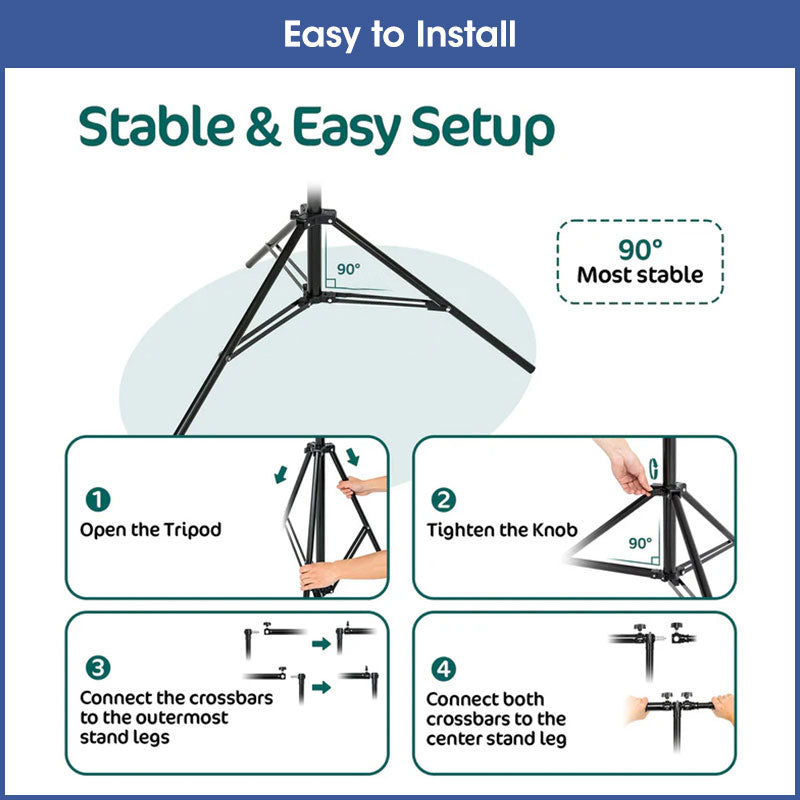 Easy to Install

Stable & Easy Setup

90°

90°
Most stable

1
Open the Tripod

2
Tighten the Knob

90°

3
Connect the crossbars to the outermost stand legs

4
Connect both crossbars to the center stand leg