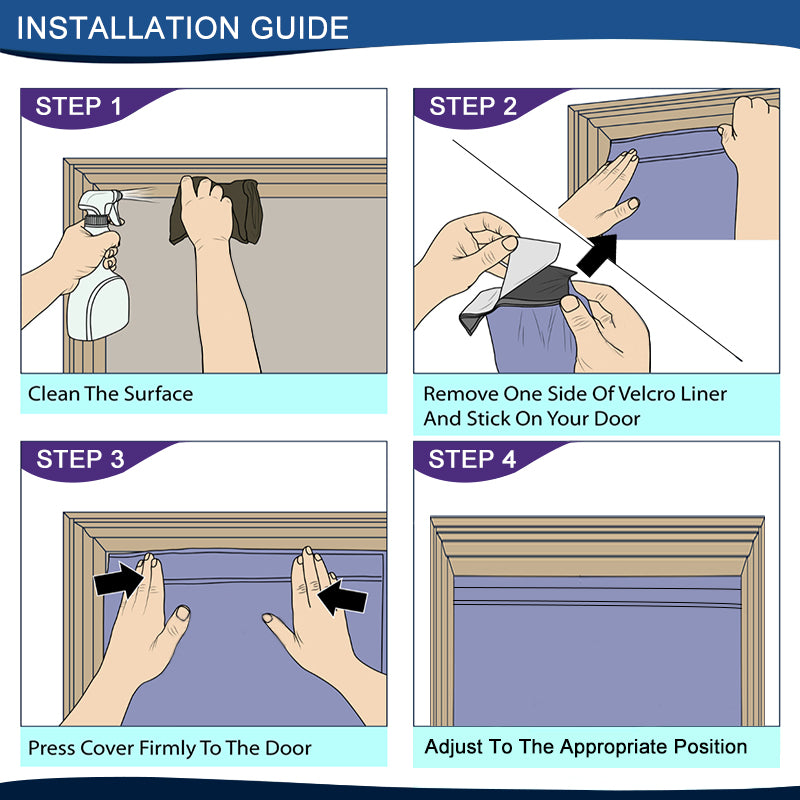 INSTALLATION GUIDE

STEP 1

Clean The Surface

STEP 2

Remove One Side Of Velcro Liner And Stick On Your Door

STEP 3

Press Cover Firmly To The Door

STEP 4

Adjust To The Appropriate Position