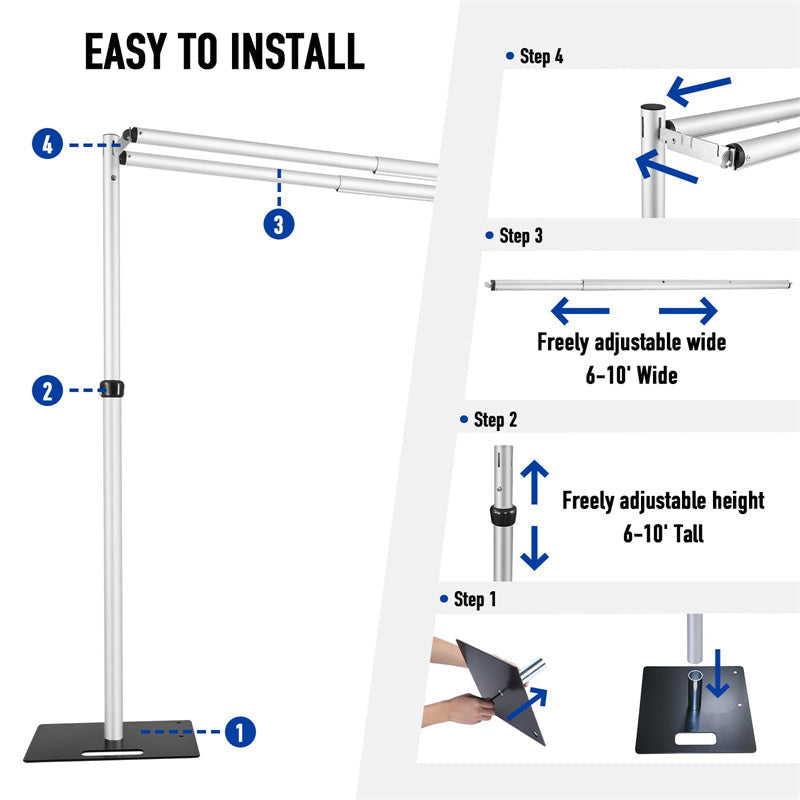 EASY TO INSTALL

4

3

2

1

Step 4

Step 3

Freely adjustable wide
6-10' Wide

Step 2

Freely adjustable height
6-10' Tall

Step 1