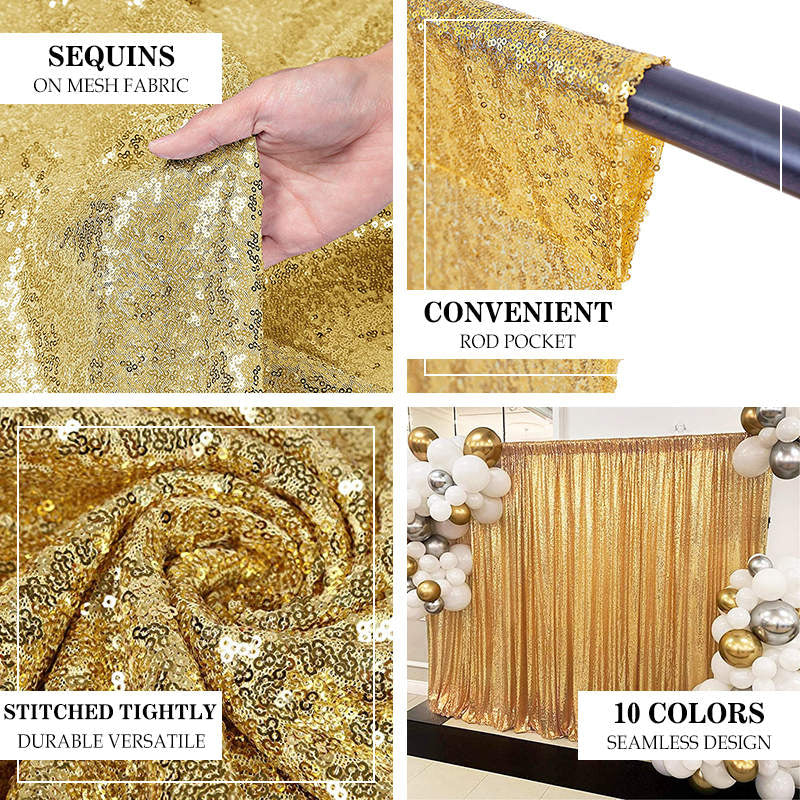 SEQUINS
ON MESH FABRIC

CONVENIENT
ROD POCKET

STITCHED TIGHTLY
DURABLE VERSATILE

10 COLORS
SEAMLESS DESIGN