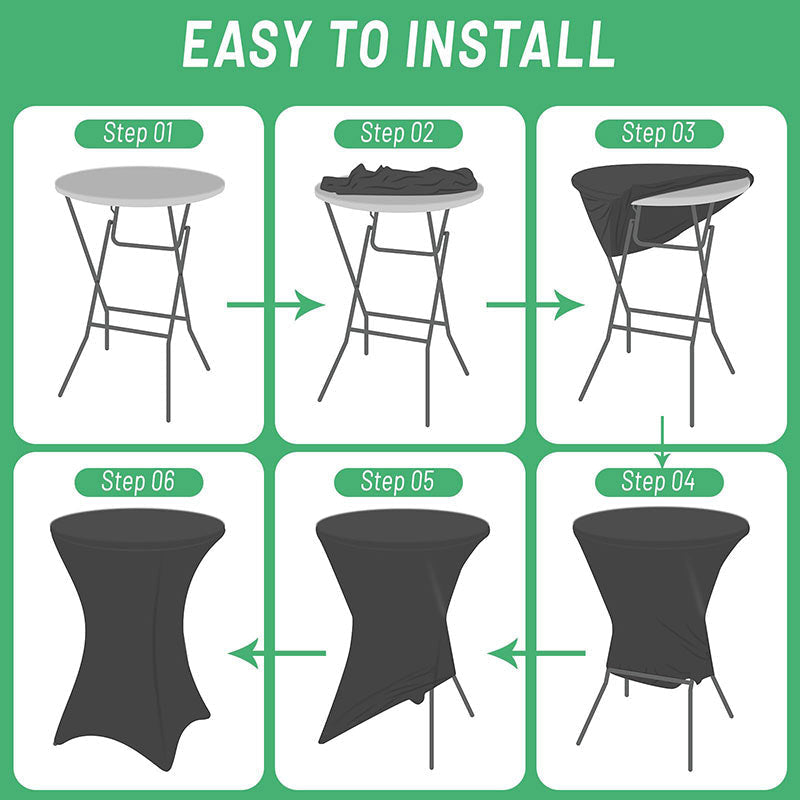 EASY TO INSTALL

Step 01

Step 02

Step 03

Step 06

Step 05

Step 04