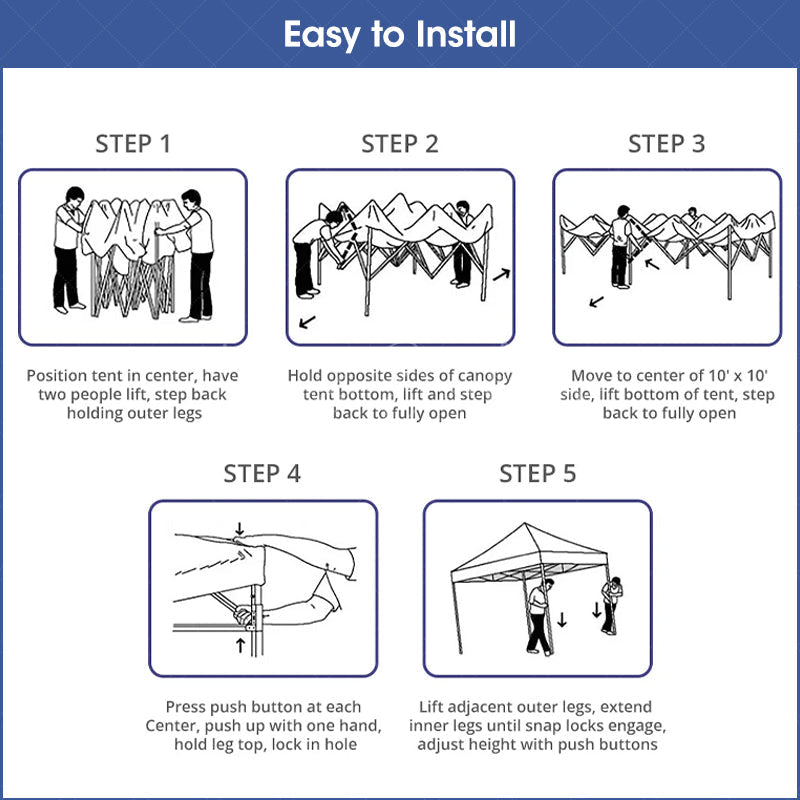 Easy to Install

STEP 1

Position tent in center, have two people lift, step back holding outer legs

STEP 2

Hold opposite sides of canopy tent bottom, lift and step back to fully open

STEP 3

Move to center of 10' x 10' side, lift bottom of tent, step back to fully open

STEP 4

Press push button at each Center, push up with one hand, hold leg top, lock in hole

STEP 5

Lift adjacent outer legs, extend inner legs until snap locks engage, adjust height with push buttons