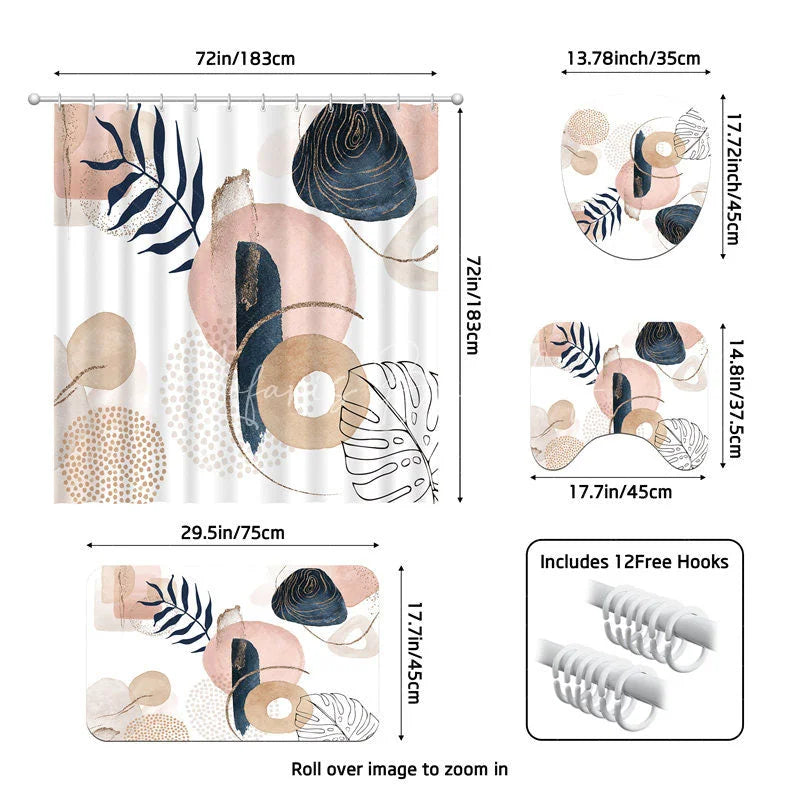 72in/183cm

72in/183cm

13.78inch/35cm

17.72inch/45cm

14.8in/37.5cm

17.7in/45cm

29.5in/75cm

17.7in/45cm

Includes 12Free Hooks

Roll over image to zoom in