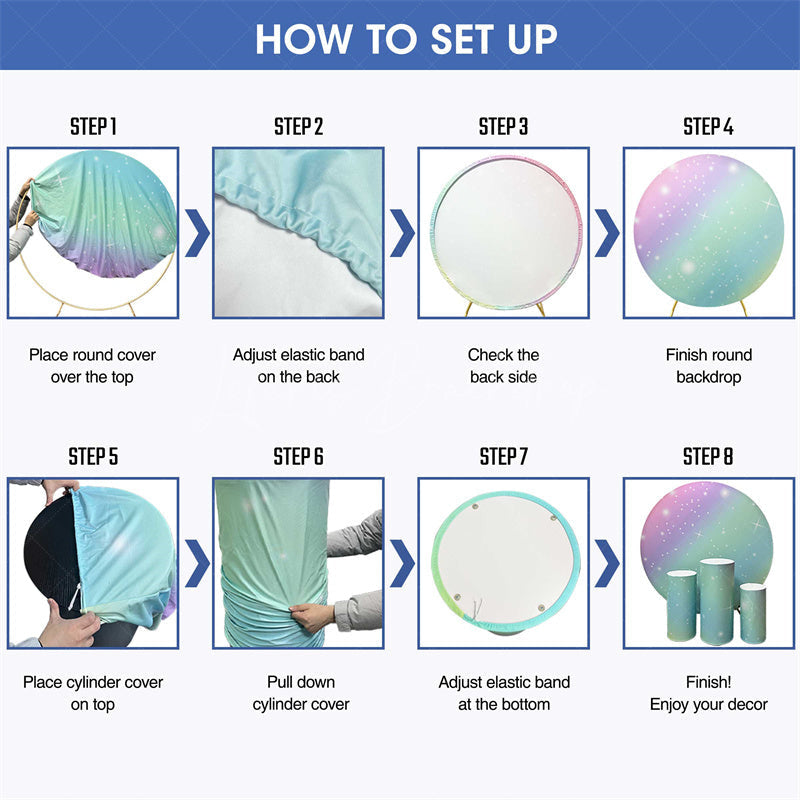 HOW TO SET UP

STEP 1

Place round cover over the top

STEP 2

Adjust elastic band on the back

STEP 3

Check the back side

STEP 4

Finish round backdrop

STEP 5

Place cylinder cover on top

STEP 6

Pull down cylinder cover

STEP 7

Adjust elastic band at the bottom

STEP 8

Finish! Enjoy your decor