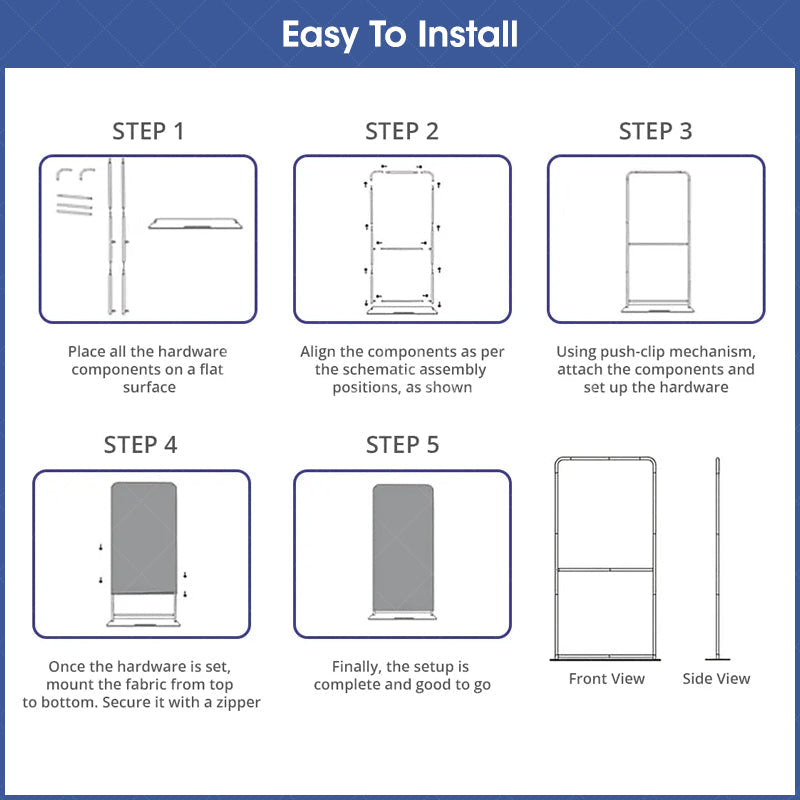 Easy To Install

STEP 1

Place all the hardware components on a flat surface

STEP 2

Align the components as per the schematic assembly positions, as shown

STEP 3

Using push-clip mechanism, attach the components and set up the hardware

STEP 4

Once the hardware is set, mount the fabric from top to bottom. Secure it with a zipper

STEP 5

Finally, the setup is complete and good to go

Front View

Side View