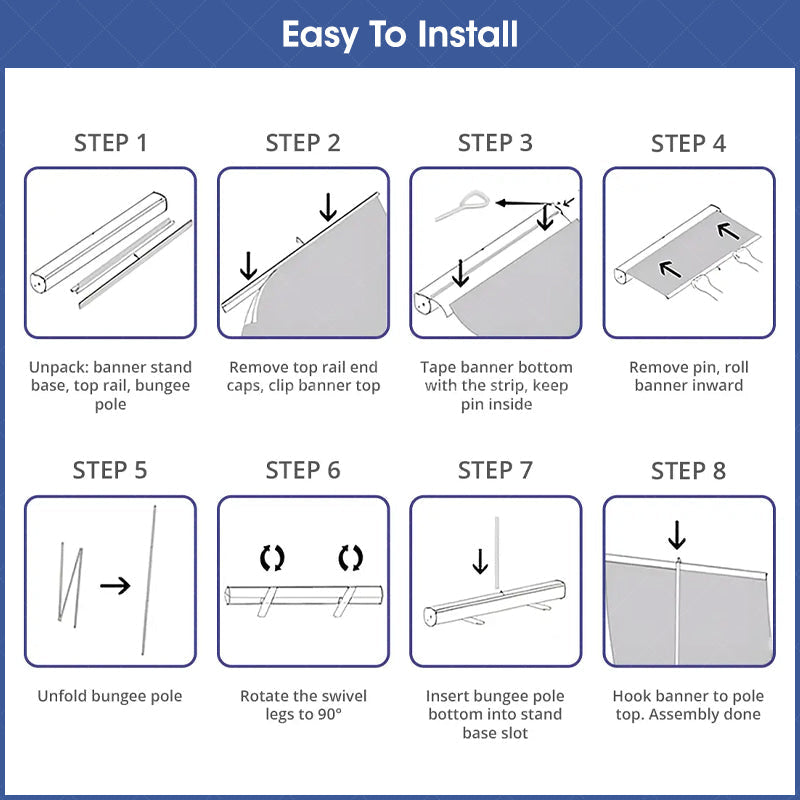 Easy To Install

STEP 1

Unpack: banner stand base, top rail, bungee pole

STEP 2

Remove top rail end caps, clip banner top

STEP 3

Tape banner bottom with the strip, keep pin inside

STEP 4

Remove pin, roll banner inward

STEP 5

Unfold bungee pole

STEP 6

Rotate the swivel legs to 90°

STEP 7

Insert bungee pole bottom into stand base slot

STEP 8

Hook banner to pole top. Assembly done