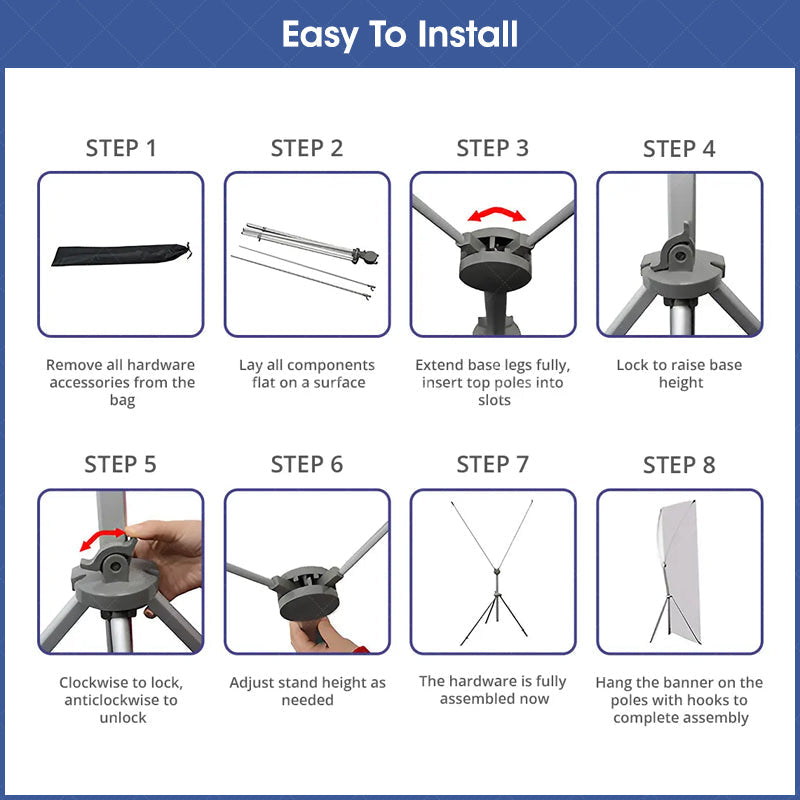 Easy To Install

STEP 1

Remove all hardware accessories from the bag

STEP 2

Lay all components flat on a surface

STEP 3

Extend base legs fully, insert top poles into slots

STEP 4

Lock to raise base height

STEP 5

Clockwise to lock, anticlockwise to unlock

STEP 6

Adjust stand height as needed

STEP 7

The hardware is fully assembled now

STEP 8

Hang the banner on the poles with hooks to complete assembly