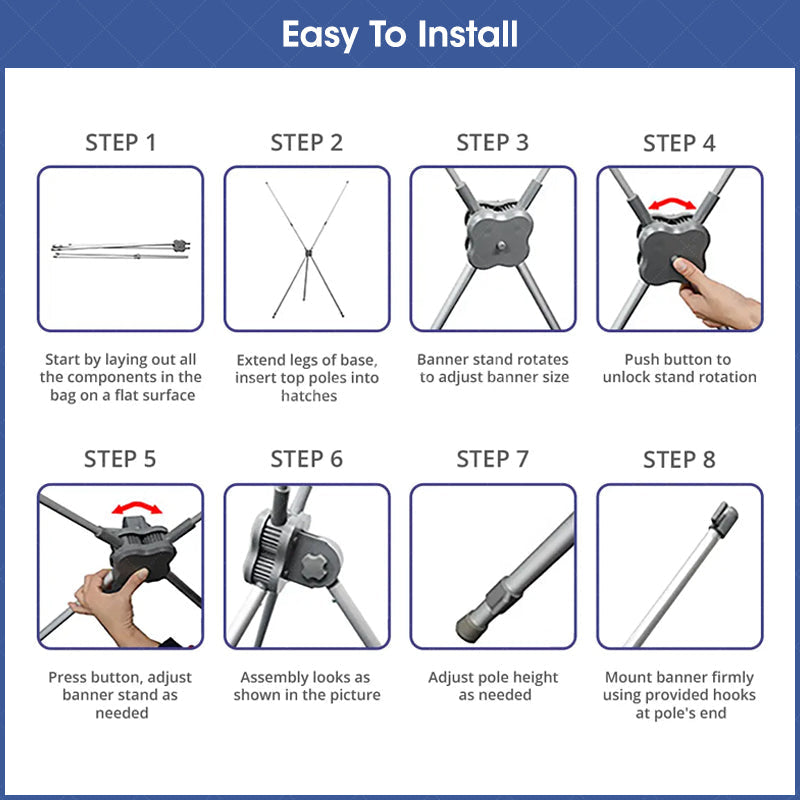 Easy To Install

STEP 1

Start by laying out all the components in the bag on a flat surface

STEP 2

Extend legs of base, insert top poles into hatches

STEP 3

Banner stand rotates to adjust banner size

STEP 4

Push button to unlock stand rotation

STEP 5

Press button, adjust banner stand as needed

STEP 6

Assembly looks as shown in the picture

STEP 7

Adjust pole height as needed

STEP 8

Mount banner firmly using provided hooks at pole's end