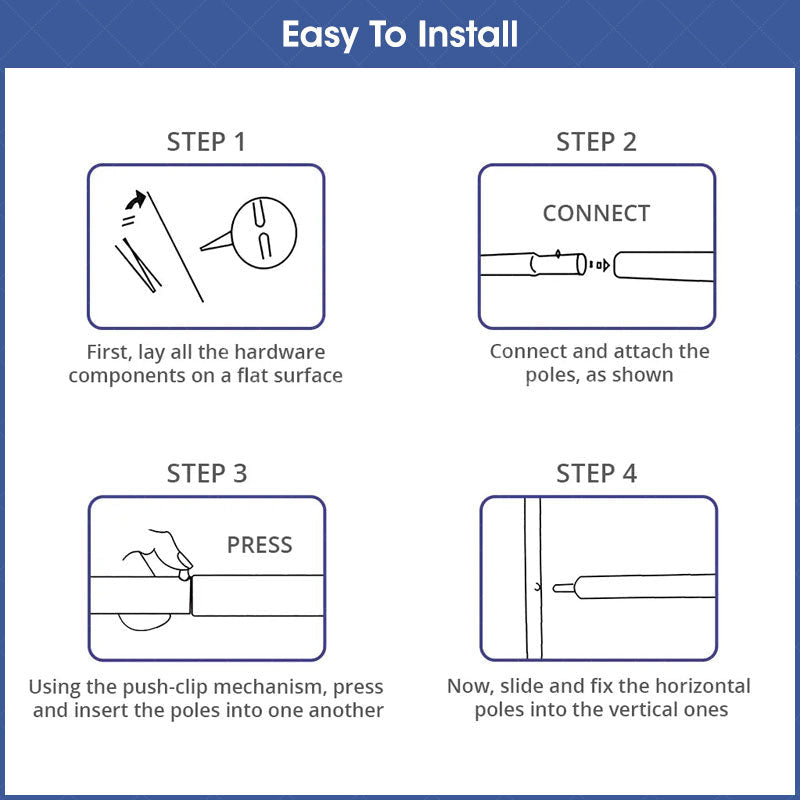 Easy To Install

STEP 1

First, lay all the hardware components on a flat surface

STEP 2

CONNECT

Connect and attach the poles, as shown

STEP 3

PRESS

Using the push-clip mechanism, press and insert the poles into one another

STEP 4

Now, slide and fix the horizontal poles into the vertical ones