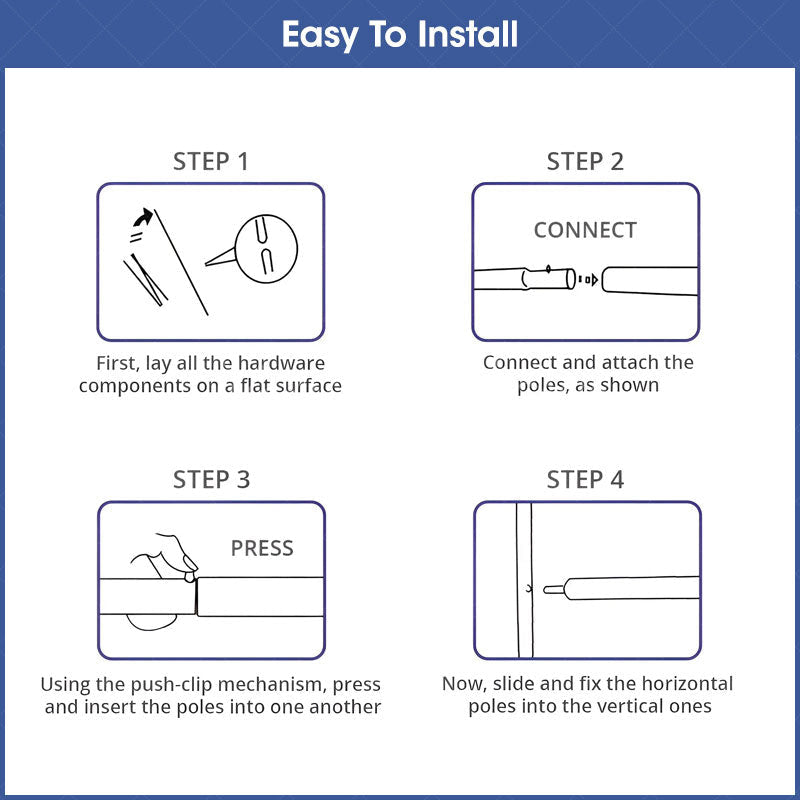 Easy To Install

STEP 1

First, lay all the hardware components on a flat surface

STEP 2

CONNECT

Connect and attach the poles, as shown

STEP 3

PRESS

Using the push-clip mechanism, press and insert the poles into one another

STEP 4

Now, slide and fix the horizontal poles into the vertical ones