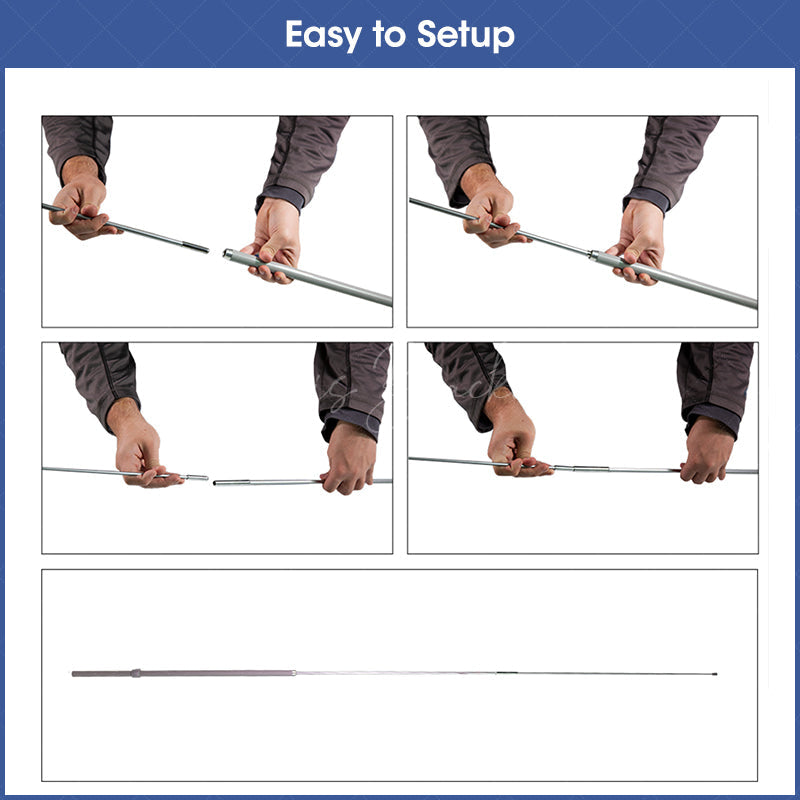 Easy to Setup