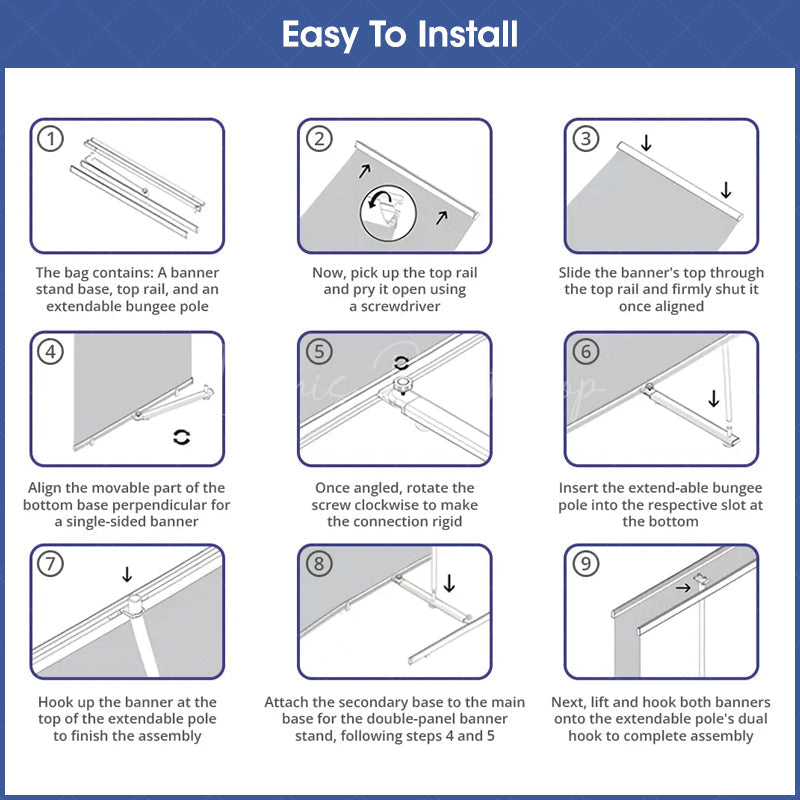 Easy To Install

1

The bag contains: A banner stand base, top rail, and an extendable bungee pole

2

Now, pick up the top rail and pry it open using a screwdriver

3

Slide the banner's top through the top rail and firmly shut it once aligned

4

Align the movable part of the bottom base perpendicular for a single-sided banner

5

Once angled, rotate the screw clockwise to make the connection rigid

6

Insert the extend-able bungee pole into the respective slot at the bottom

7

Hook up the banner at the top of the extendable pole to finish the assembly

8

Attach the secondary base to the main base for the double-panel banner stand, following steps 4 and 5

9

Next, lift and hook both banners onto the extendable pole's dual hook to complete assembly