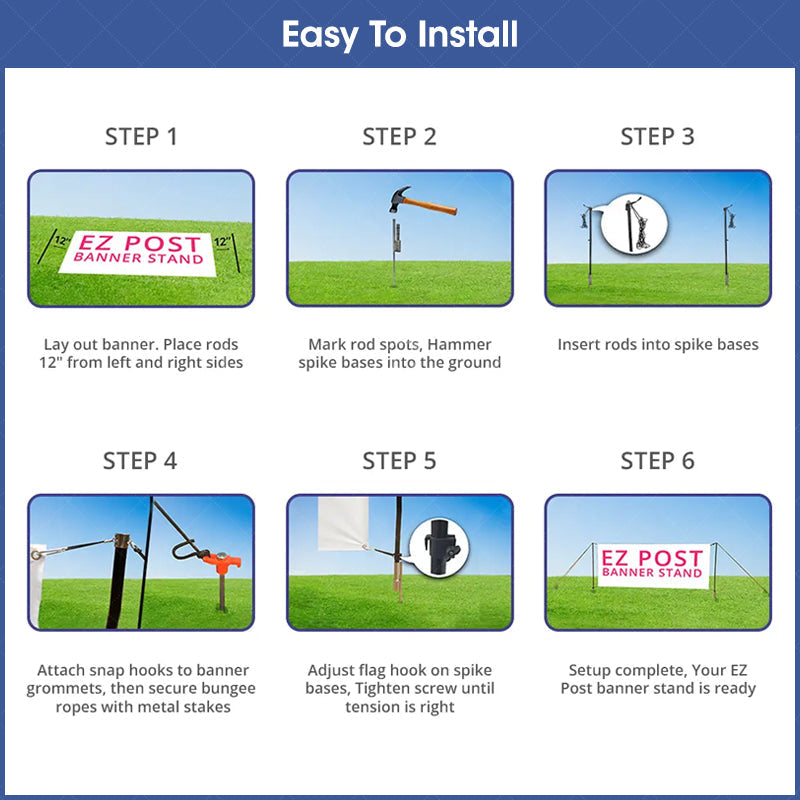 Easy To Install

STEP 1

12" EZ POST BANNER STAND 12"

Lay out banner. Place rods 12" from left and right sides

STEP 2

Mark rod spots, Hammer spike bases into the ground

STEP 3

Insert rods into spike bases

STEP 4

Attach snap hooks to banner grommets, then secure bungee ropes with metal stakes

STEP 5

Adjust flag hook on spike bases, Tighten screw until tension is right

STEP 6

EZ POST BANNER STAND

Setup complete, Your EZ Post banner stand is ready