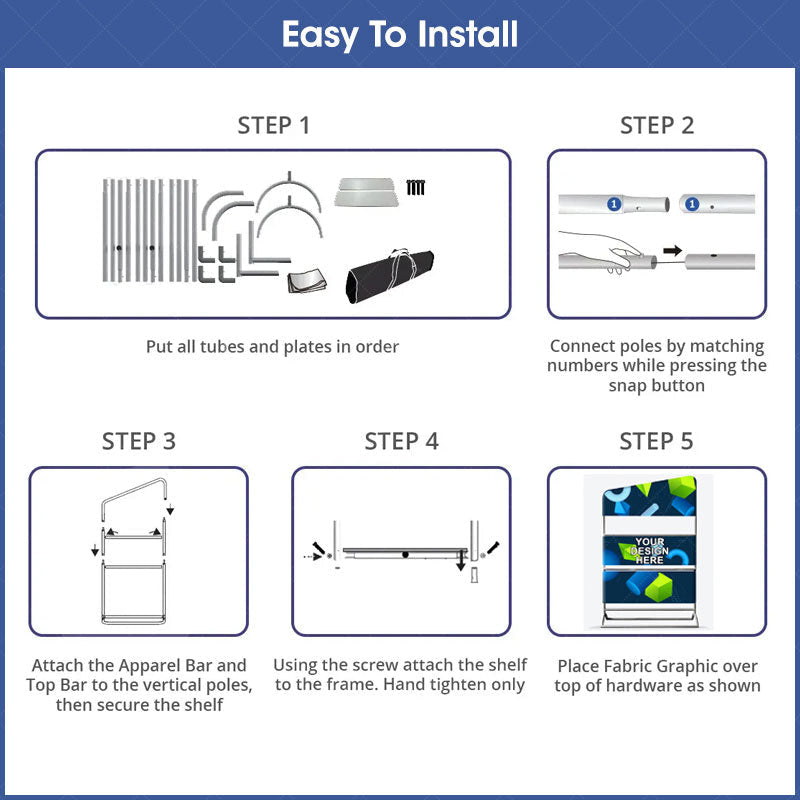 Easy To Install

STEP 1

Put all tubes and plates in order

STEP 2

1

1

Connect poles by matching numbers while pressing the snap button

STEP 3

Attach the Apparel Bar and Top Bar to the vertical poles, then secure the shelf

STEP 4

Using the screw attach the shelf to the frame. Hand tighten only

STEP 5

YOUR DESIGN HERE

Place Fabric Graphic over top of hardware as shown