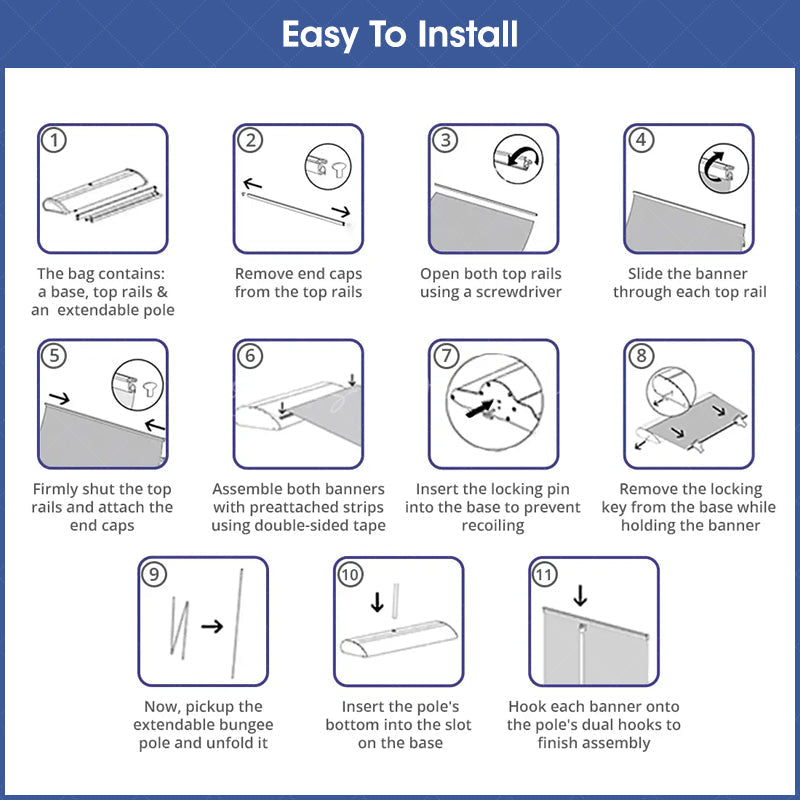 Easy To Install

1
The bag contains: a base, top rails & an extendable pole

2
Remove end caps from the top rails

3
Open both top rails using a screwdriver

4
Slide the banner through each top rail

5
Firmly shut the top rails and attach the end caps

6
Assemble both banners with preattached strips using double-sided tape

7
Insert the locking pin into the base to prevent recoiling

8
Remove the locking key from the base while holding the banner

9
Now, pickup the extendable bungee pole and unfold it

10
Insert the pole's bottom into the slot on the base

11
Hook each banner onto the pole's dual hooks to finish assembly