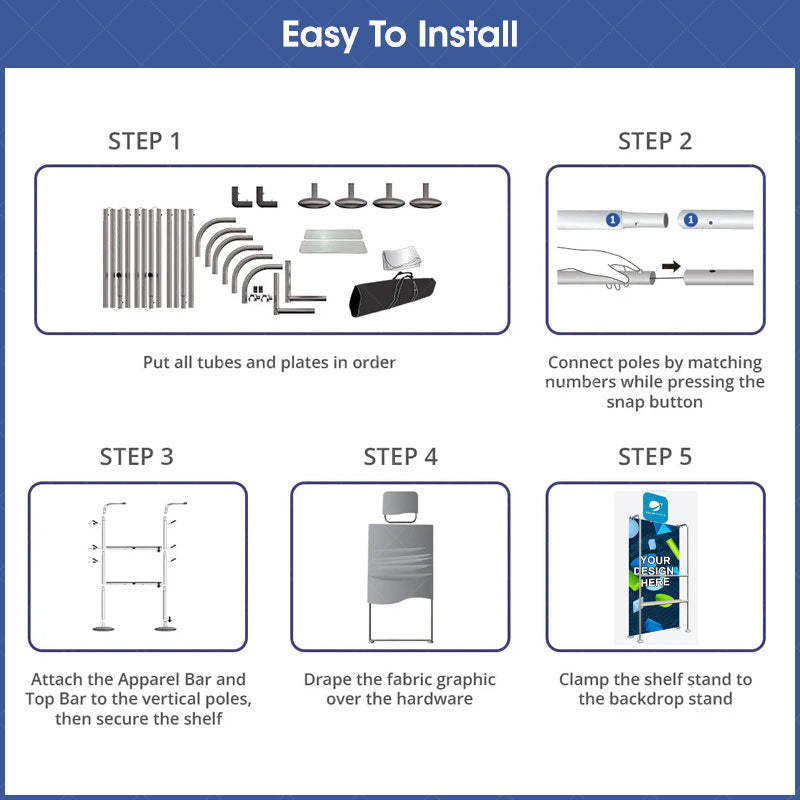 Easy To Install

STEP 1

Put all tubes and plates in order

STEP 2

1

1

Connect poles by matching numbers while pressing the snap button

STEP 3

Attach the Apparel Bar and Top Bar to the vertical poles, then secure the shelf

STEP 4

Drape the fabric graphic over the hardware

STEP 5

YOUR DESIGN HERE

Clamp the shelf stand to the backdrop stand