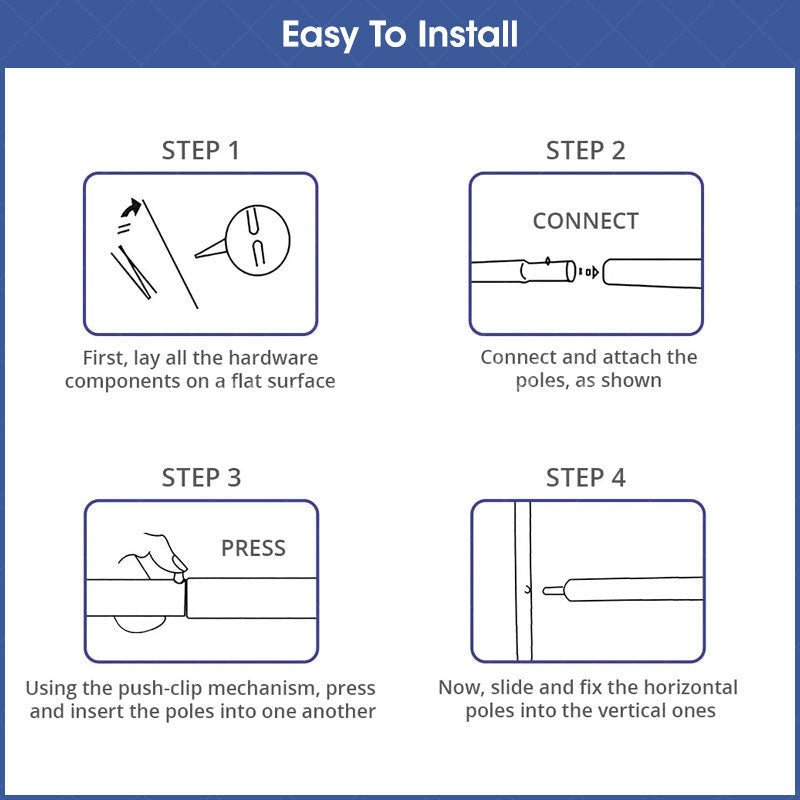 Easy To Install

STEP 1

First, lay all the hardware components on a flat surface

STEP 2

CONNECT

Connect and attach the poles, as shown

STEP 3

PRESS

Using the push-clip mechanism, press and insert the poles into one another

STEP 4

Now, slide and fix the horizontal poles into the vertical ones