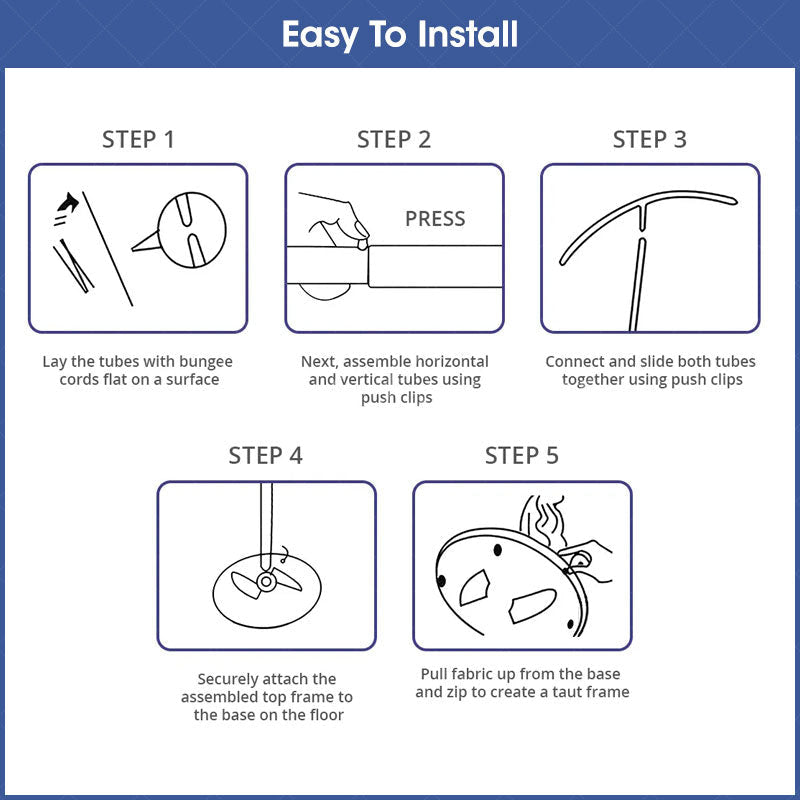 Easy To Install

STEP 1

Lay the tubes with bungee cords flat on a surface

STEP 2

PRESS

Next, assemble horizontal and vertical tubes using push clips

STEP 3

Connect and slide both tubes together using push clips

STEP 4

Securely attach the assembled top frame to the base on the floor

STEP 5

Pull fabric up from the base and zip to create a taut frame