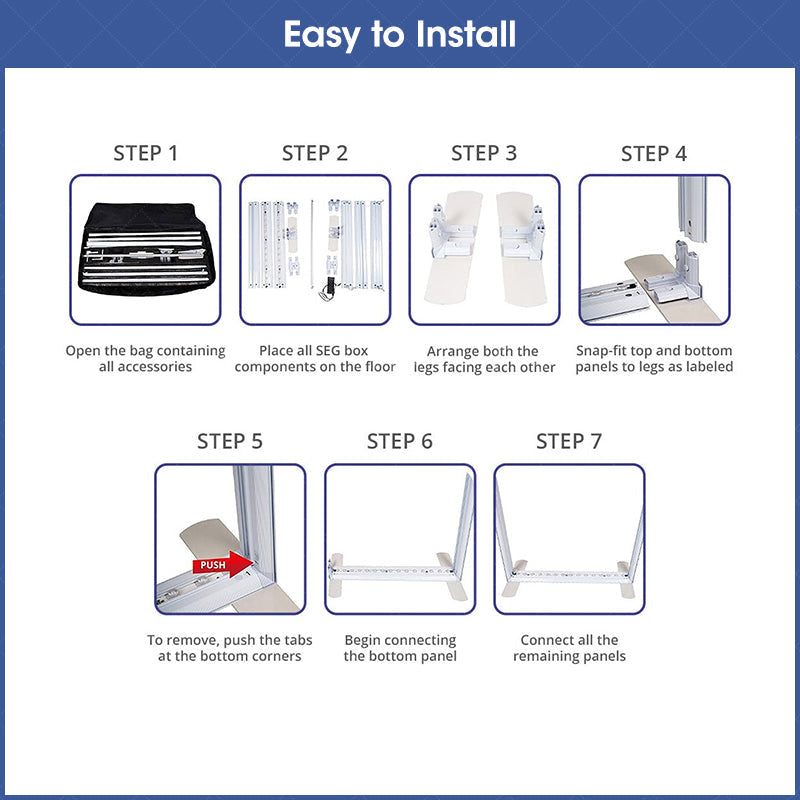 Easy to Install

STEP 1

Open the bag containing all accessories

STEP 2

Place all SEG box components on the floor

STEP 3

Arrange both the legs facing each other

STEP 4

Snap-fit top and bottom panels to legs as labeled

STEP 5

PUSH

To remove, push the tabs at the bottom corners

STEP 6

Begin connecting the bottom panel

STEP 7

Connect all the remaining panels