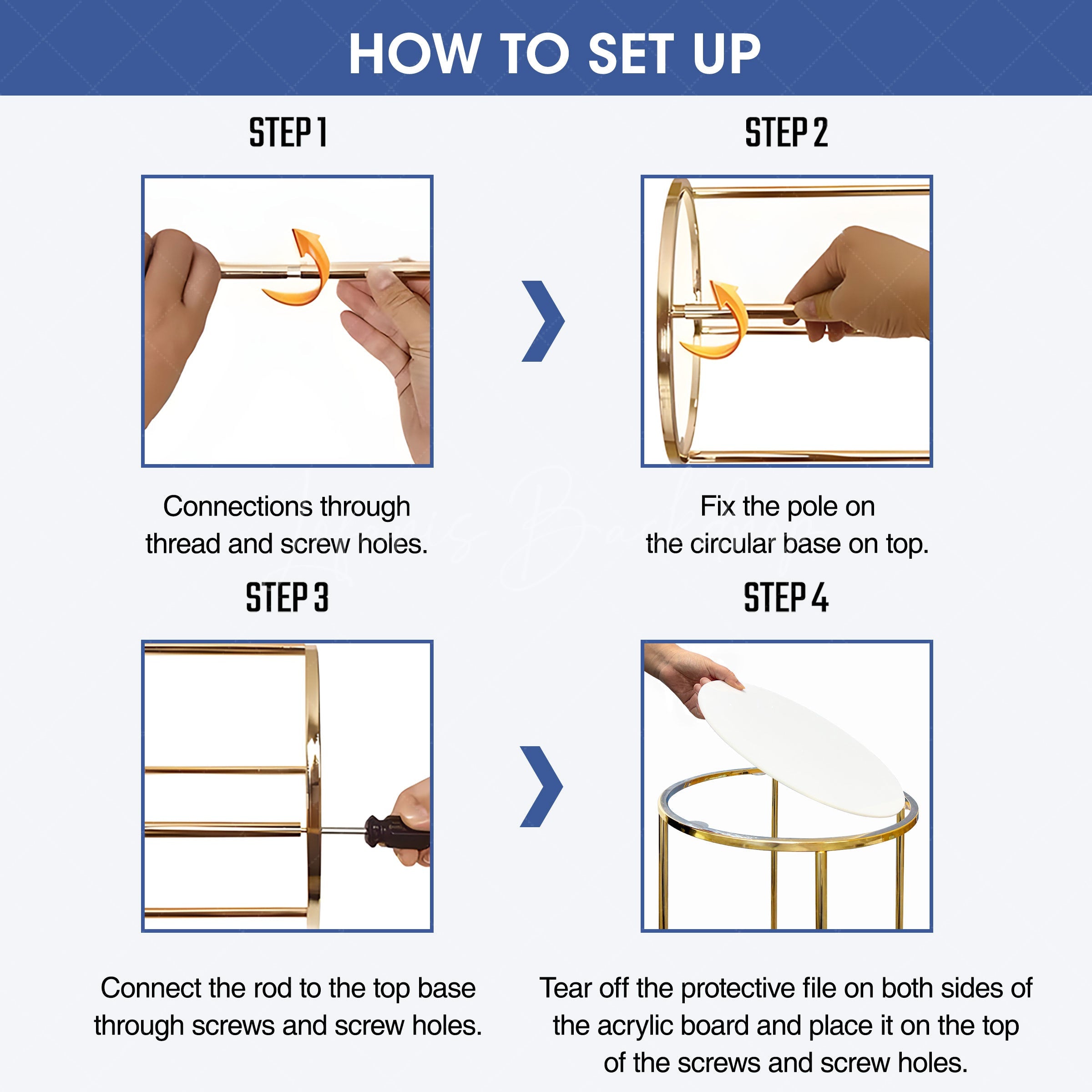 HOW TO SET UP

STEP 1

Connections through thread and screw holes.

STEP 2

Fix the pole on the circular base on top.

STEP 3

Connect the rod to the top base through screws and screw holes.

STEP 4

Tear off the protective file on both sides of the acrylic board and place it on the top of the screws and screw holes.