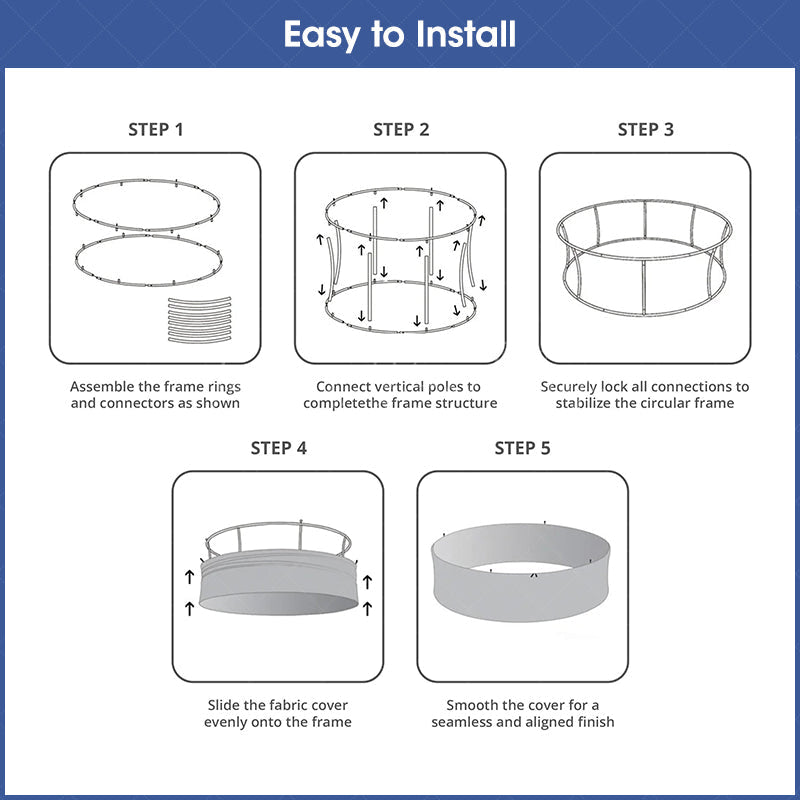 Easy to Install

STEP 1

Assemble the frame rings and connectors as shown

STEP 2

Connect vertical poles to completethe frame structure

STEP 3

Securely lock all connections to stabilize the circular frame

STEP 4

Slide the fabric cover evenly onto the frame

STEP 5

Smooth the cover for a seamless and aligned finish