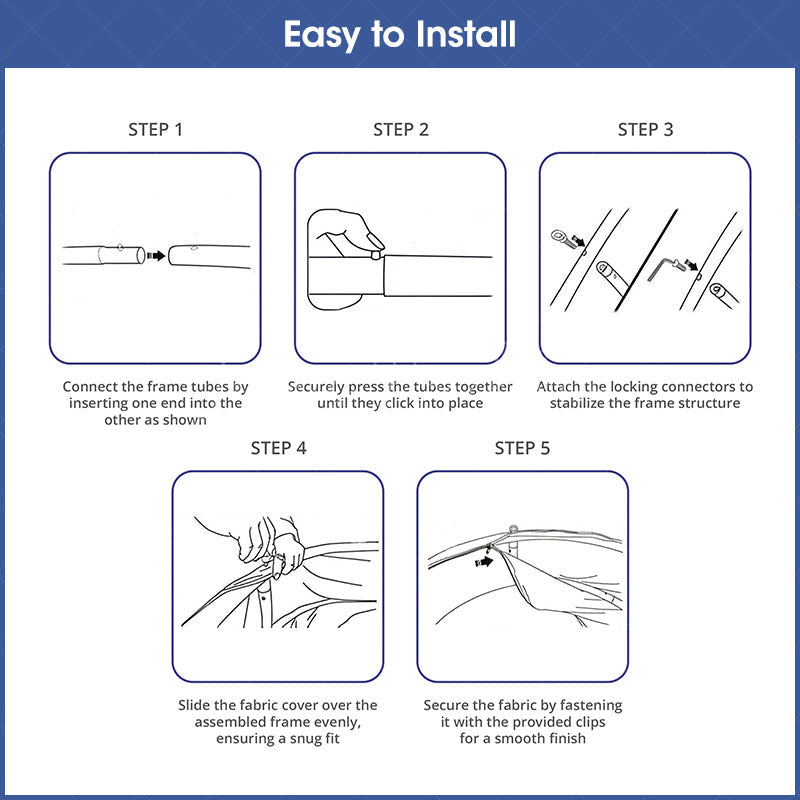 Easy to Install

STEP 1

Connect the frame tubes by inserting one end into the other as shown

STEP 2

Securely press the tubes together until they click into place

STEP 3

Attach the locking connectors to stabilize the frame structure

STEP 4

Slide the fabric cover over the assembled frame evenly, ensuring a snug fit

STEP 5

Secure the fabric by fastening it with the provided clips for a smooth finish