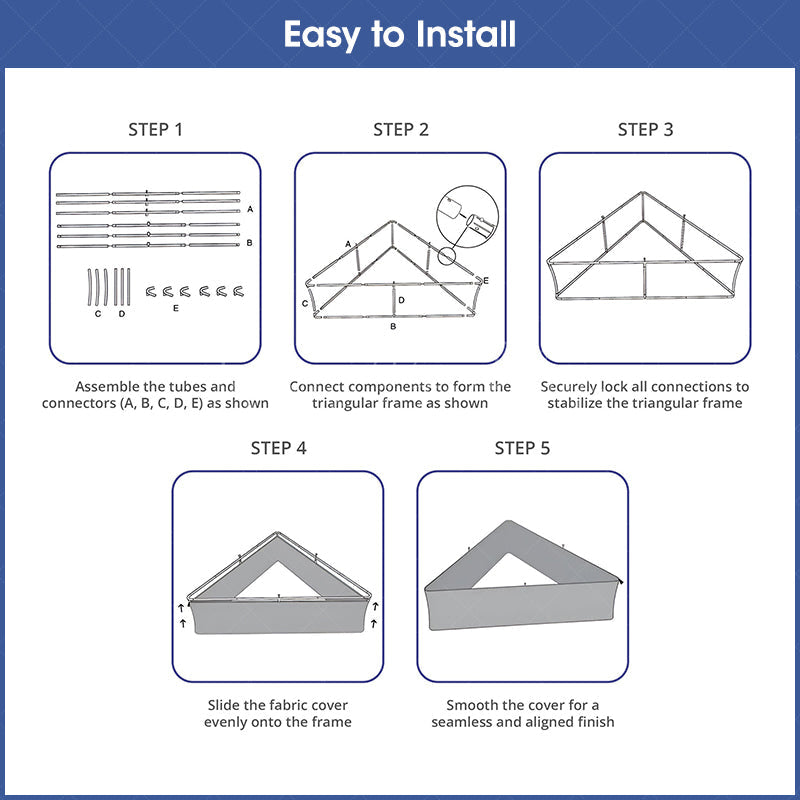 Easy to Install

STEP 1

A

B

C D

E

Assemble the tubes and connectors (A, B, C, D, E) as shown

STEP 2

A

E

C

D

B

Connect components to form the triangular frame as shown

STEP 3

Securely lock all connections to stabilize the triangular frame

STEP 4

Slide the fabric cover evenly onto the frame

STEP 5

Smooth the cover for a seamless and aligned finish