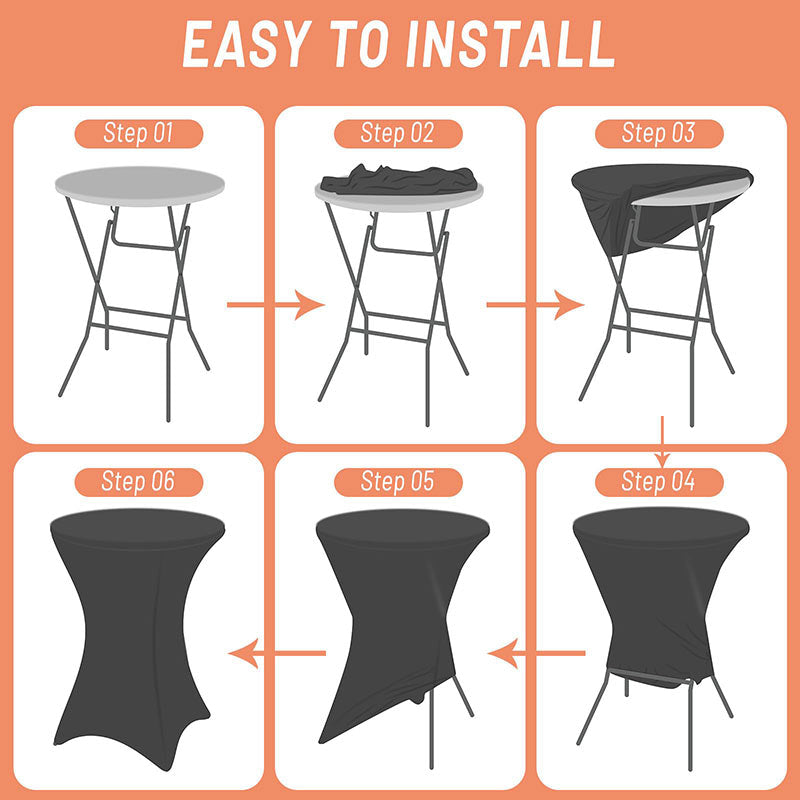 EASY TO INSTALL

Step 01

Step 02

Step 03

Step 06

Step 05

Step 04