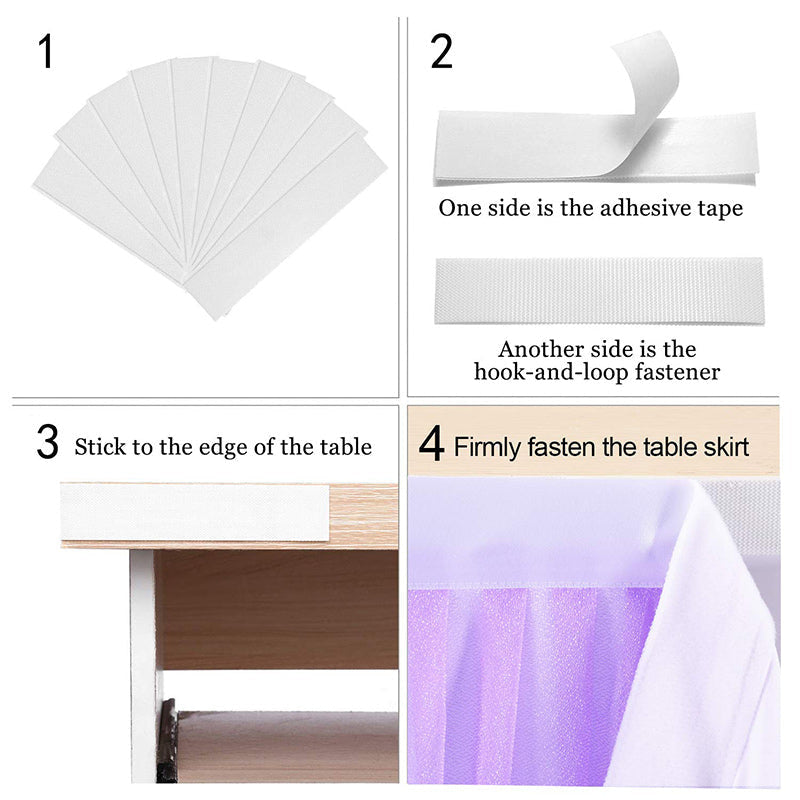 1

2

One side is the adhesive tape

Another side is the hook-and-loop fastener

3 Stick to the edge of the table

4 Firmly fasten the table skirt