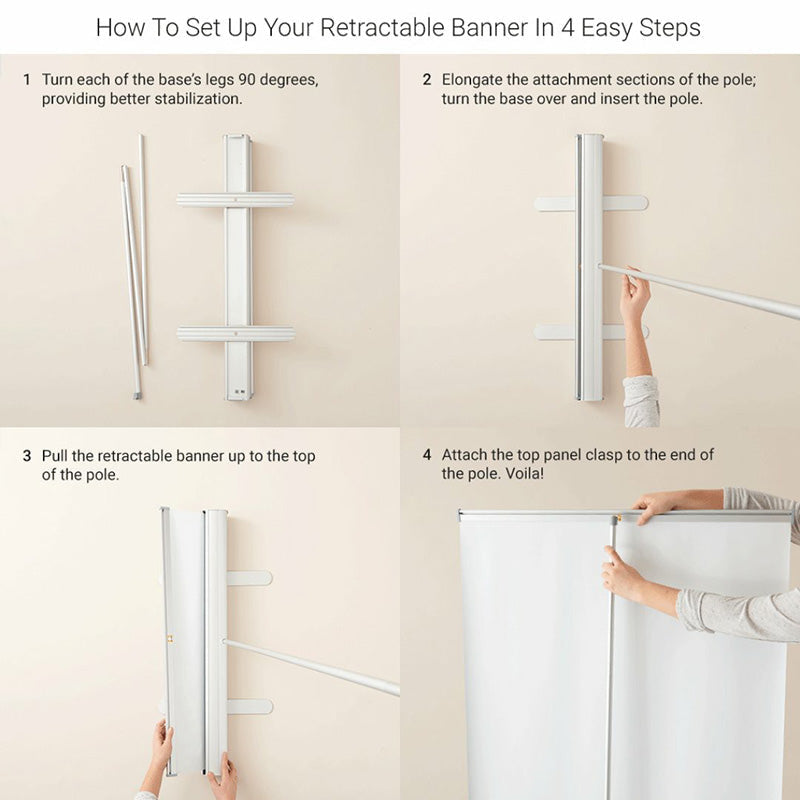 How To Set Up Your Retractable Banner In 4 Easy Steps

1 Turn each of the base's legs 90 degrees, providing better stabilization.

2 Elongate the attachment sections of the pole; turn the base over and insert the pole.

3 Pull the retractable banner up to the top of the pole.

4 Attach the top panel clasp to the end of the pole. Voila!