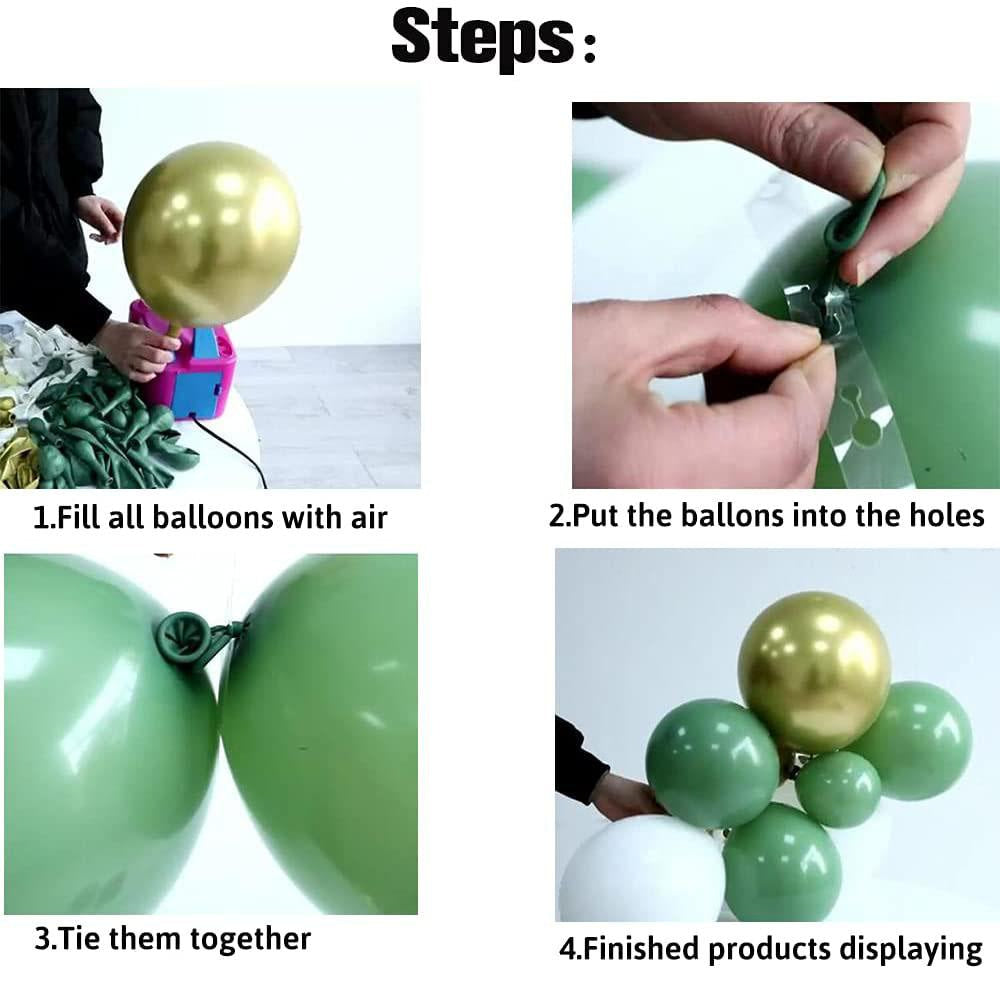 Steps:

1.Fill all balloons with air

2.Put the ballons into the holes

3.Tie them together

4.Finished products displaying