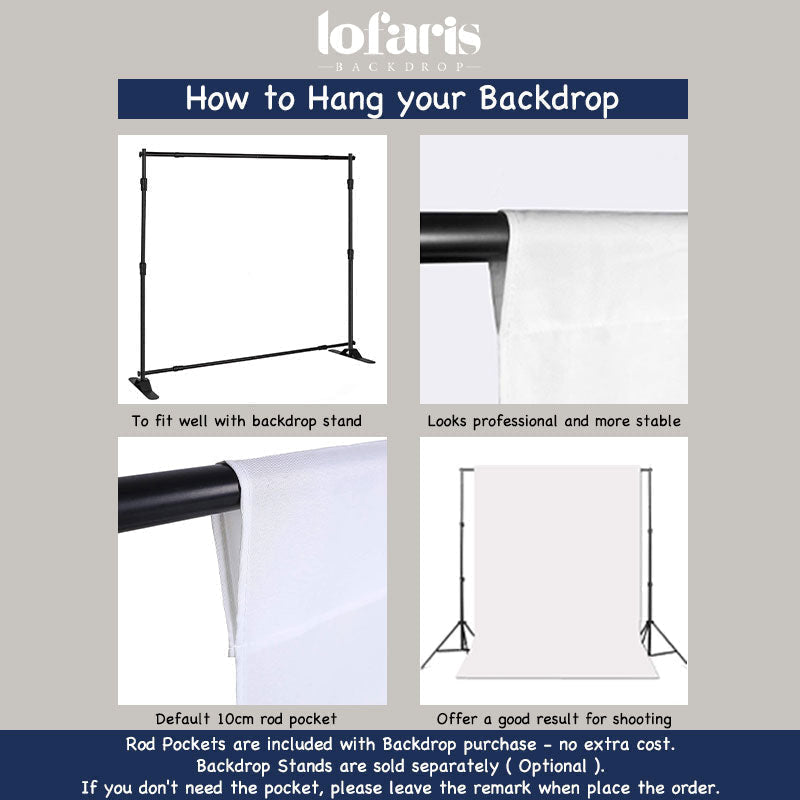 lofaris
BACKDROP

How to Hang your Backdrop

To fit well with backdrop stand

Looks professional and more stable

Default 10cm rod pocket

Offer a good result for shooting

Rod Pockets are included with Backdrop purchase - no extra cost.
Backdrop Stands are sold separately ( Optional ).
If you don't need the pocket, please leave the remark when place the order.