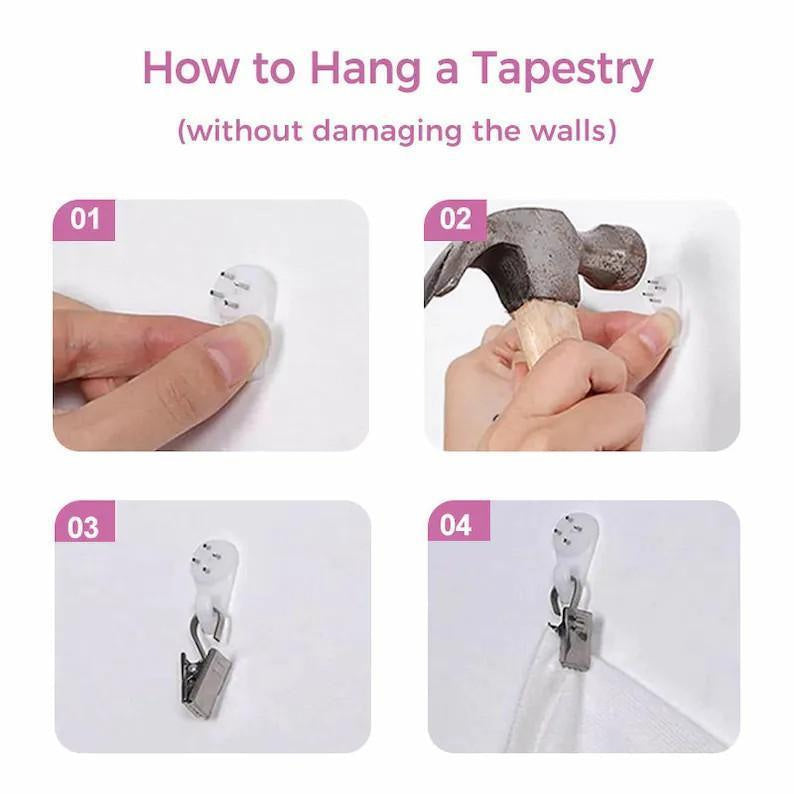 How to Hang a Tapestry

(without damaging the walls)

01

02

03

04