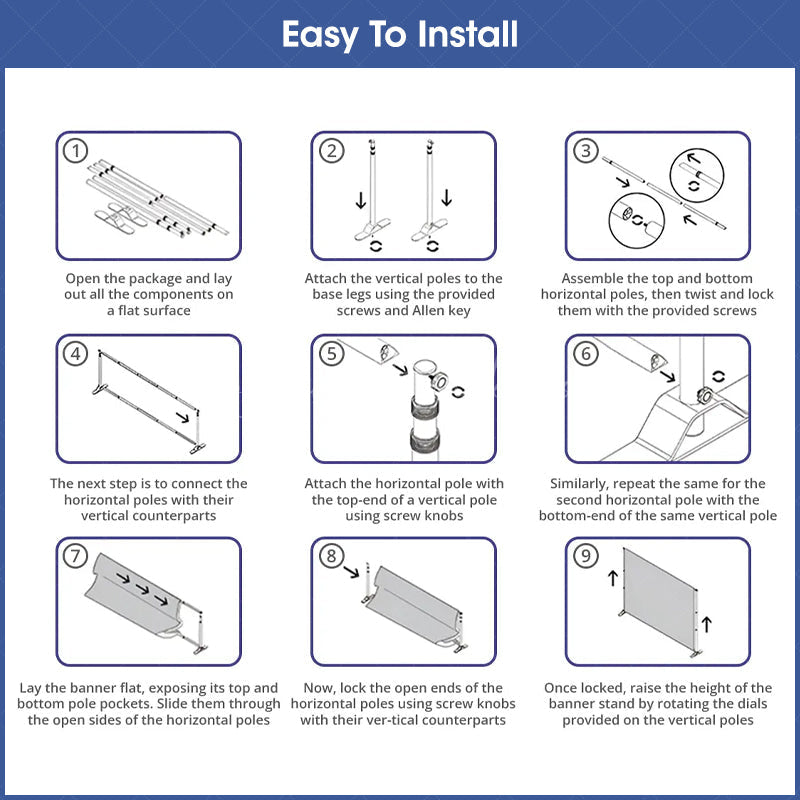 Easy To Install

1

Open the package and lay out all the components on a flat surface

2

Attach the vertical poles to the base legs using the provided screws and Allen key

3

Assemble the top and bottom horizontal poles, then twist and lock them with the provided screws

4

The next step is to connect the horizontal poles with their vertical counterparts

5

Attach the horizontal pole with the top-end of a vertical pole using screw knobs

6

Similarly, repeat the same for the second horizontal pole with the bottom-end of the same vertical pole

7

Lay the banner flat, exposing its top and bottom pole pockets. Slide them through the open sides of the horizontal poles

8

Now, lock the open ends of the horizontal poles using screw knobs with their ver-tical counterparts

9

Once locked, raise the height of the banner stand by rotating the dials provided on the vertical poles