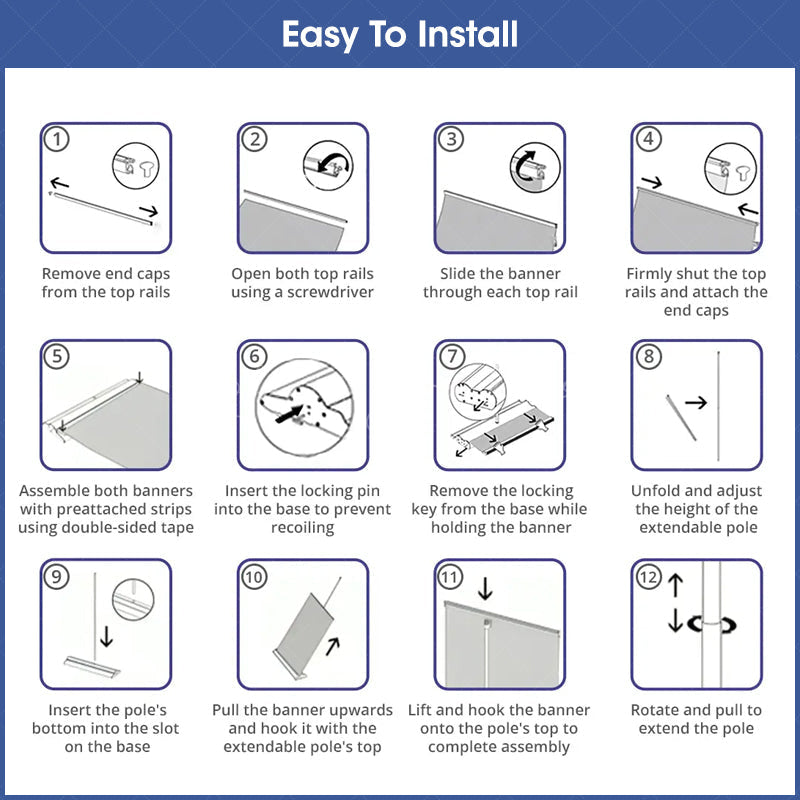 Easy To Install

1
Remove end caps from the top rails

2
Open both top rails using a screwdriver

3
Slide the banner through each top rail

4
Firmly shut the top rails and attach the end caps

5
Assemble both banners with preattached strips using double-sided tape

6
Insert the locking pin into the base to prevent recoiling

7
Remove the locking key from the base while holding the banner

8
Unfold and adjust the height of the extendable pole

9
Insert the pole's bottom into the slot on the base

10
Pull the banner upwards and hook it with the extendable pole's top

11
Lift and hook the banner onto the pole's top to complete assembly

12
Rotate and pull to extend the pole