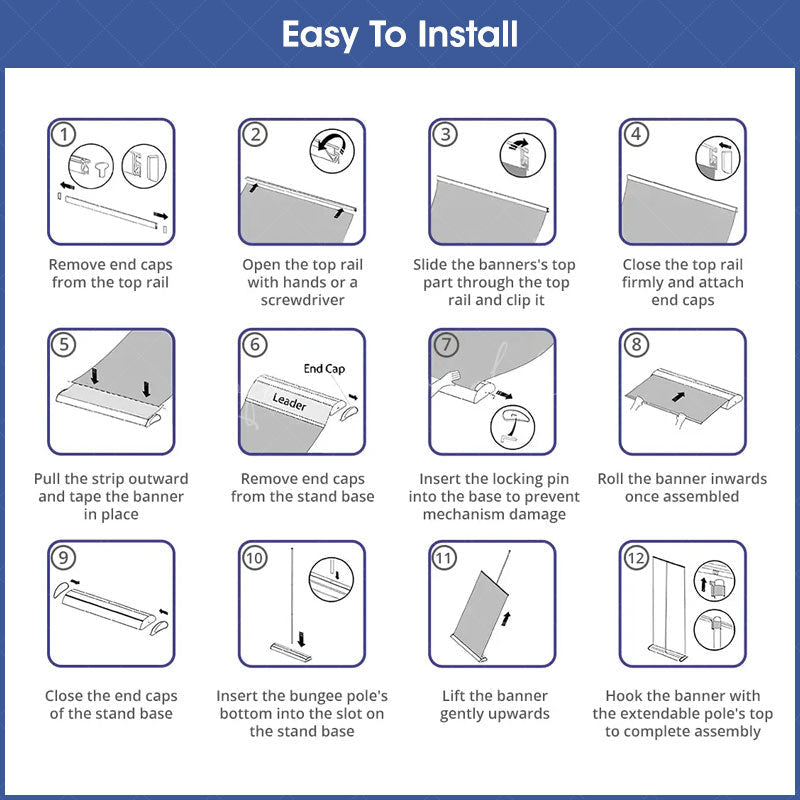 Easy To Install

1
Remove end caps from the top rail

2
Open the top rail with hands or a screwdriver

3
Slide the banners's top part through the top rail and clip it

4
Close the top rail firmly and attach end caps

5
Pull the strip outward and tape the banner in place

6
End Cap
Leader
Remove end caps from the stand base

7
Insert the locking pin into the base to prevent mechanism damage

8
Roll the banner inwards once assembled

9
Close the end caps of the stand base

10
Insert the bungee pole's bottom into the slot on the stand base

11
Lift the banner gently upwards

12
Hook the banner with the extendable pole's top to complete assembly