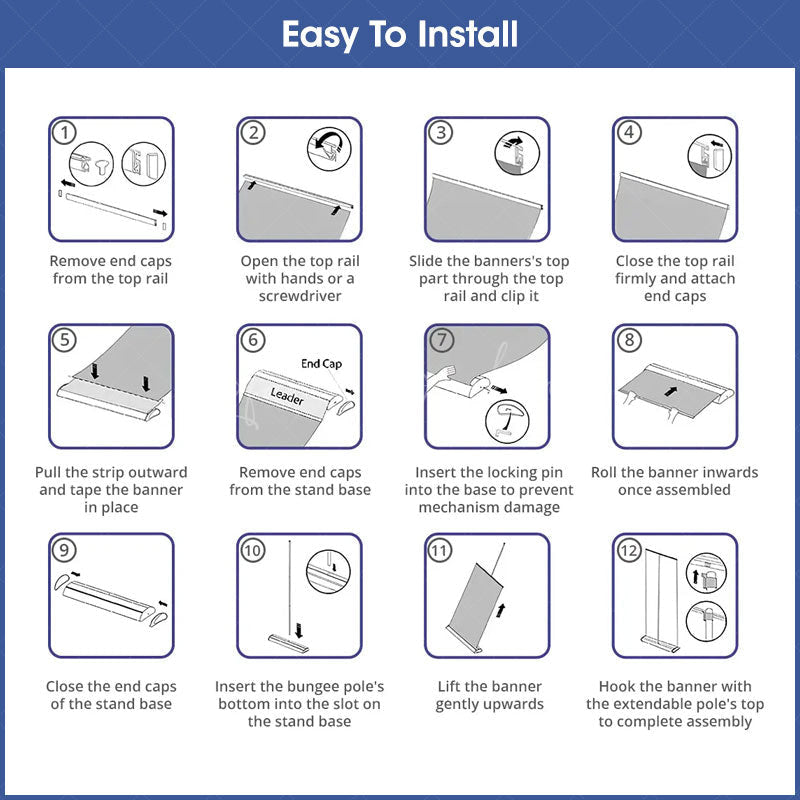 Easy To Install

1
Remove end caps from the top rail

2
Open the top rail with hands or a screwdriver

3
Slide the banners's top part through the top rail and clip it

4
Close the top rail firmly and attach end caps

5
Pull the strip outward and tape the banner in place

6
End Cap
Leader
Remove end caps from the stand base

7
Insert the locking pin into the base to prevent mechanism damage

8
Roll the banner inwards once assembled

9
Close the end caps of the stand base

10
Insert the bungee pole's bottom into the slot on the stand base

11
Lift the banner gently upwards

12
Hook the banner with the extendable pole's top to complete assembly